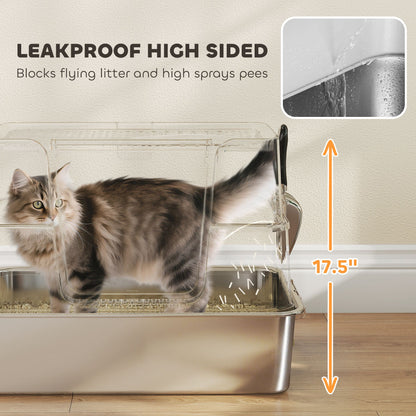 LEAKPROOF HIGH SIDED
Blocks flying litter and high sprays pees

17.5"