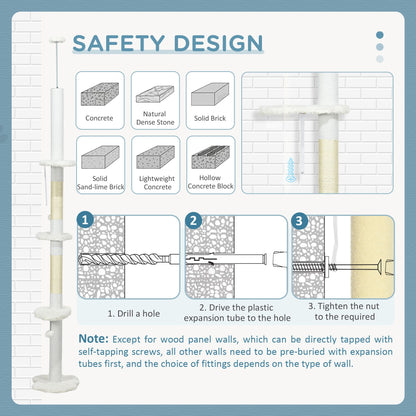 SAFETY DESIGN

Concrete

Natural Dense Stone

Solid Brick

Solid Sand-lime Brick

Lightweight Concrete

Hollow Concrete Block

1

2

3

1. Drill a hole

2. Drive the plastic expansion tube to the hole

3. Tighten the nut to the required

Note: Except for wood panel walls, which can be directly tapped with self-tapping screws, all other walls need to be pre-buried with expansion tubes first, and the choice of fittings depends on the type of wall.