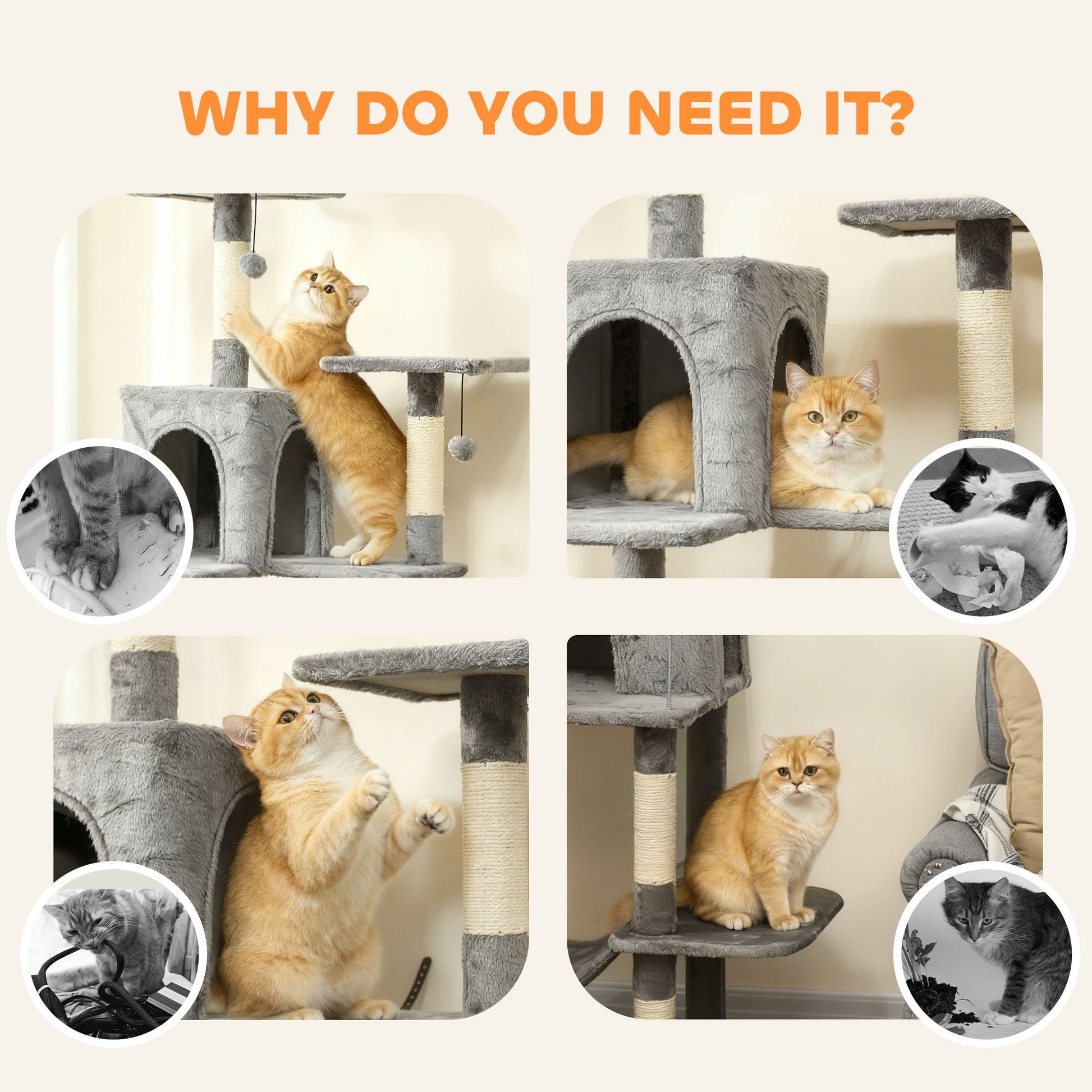 WHY DO YOU NEED IT?