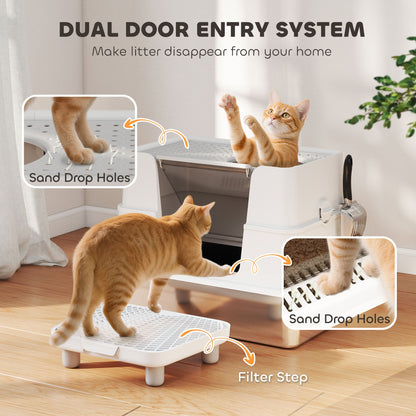 DUAL DOOR ENTRY SYSTEM

Make litter disappear from your home

Sand Drop Holes

Sand Drop Holes

Filter Step