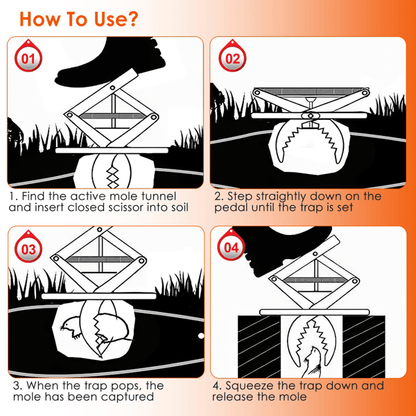 How To Use?

01

1. Find the active mole tunnel and insert closed scissor into soil

02

2. Step straightly down on the pedal until the trap is set

03

3. When the trap pops, the mole has been captured

04

4. Squeeze the trap down and release the mole