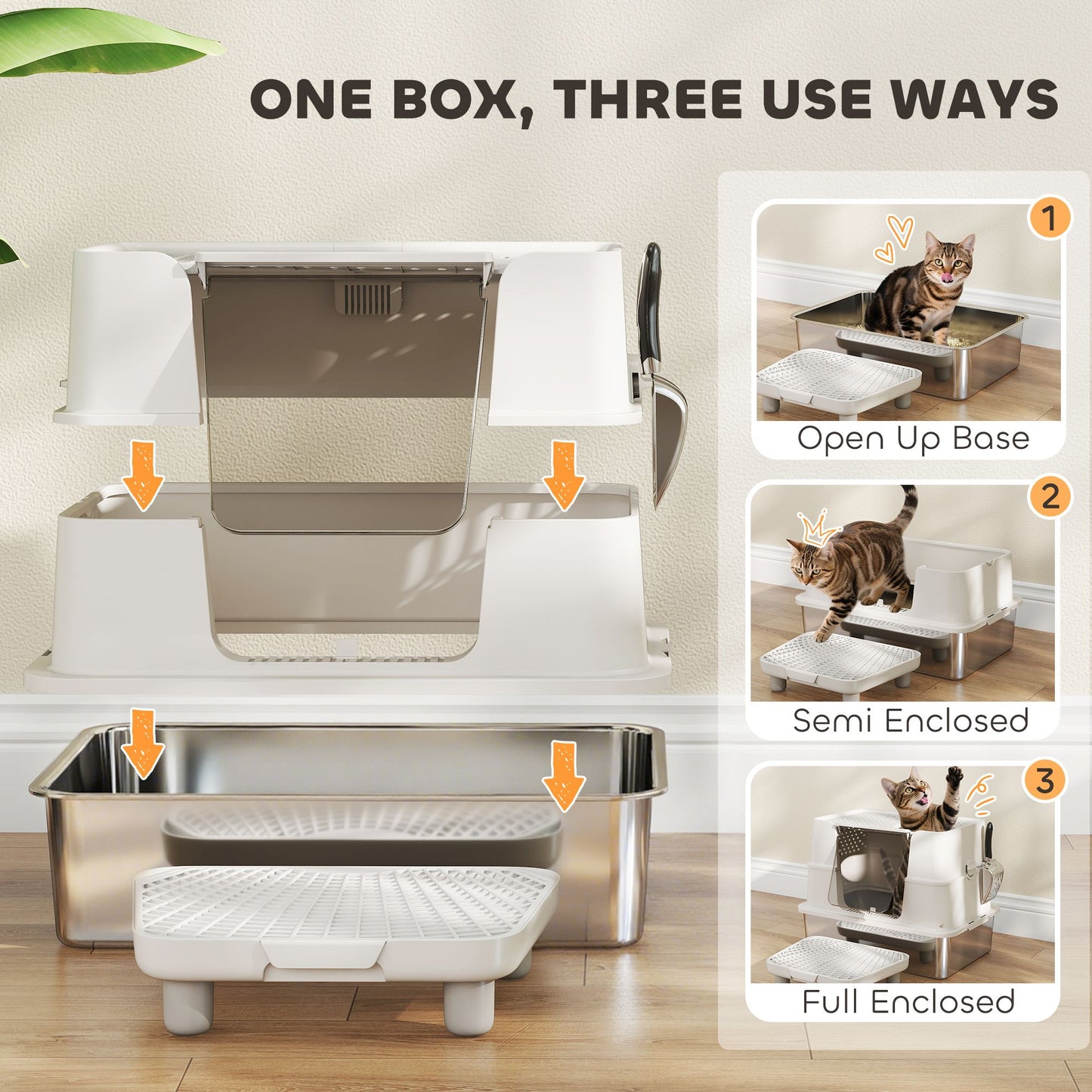 ONE BOX, THREE USE WAYS

1
Open Up Base

2
Semi Enclosed

3
Full Enclosed